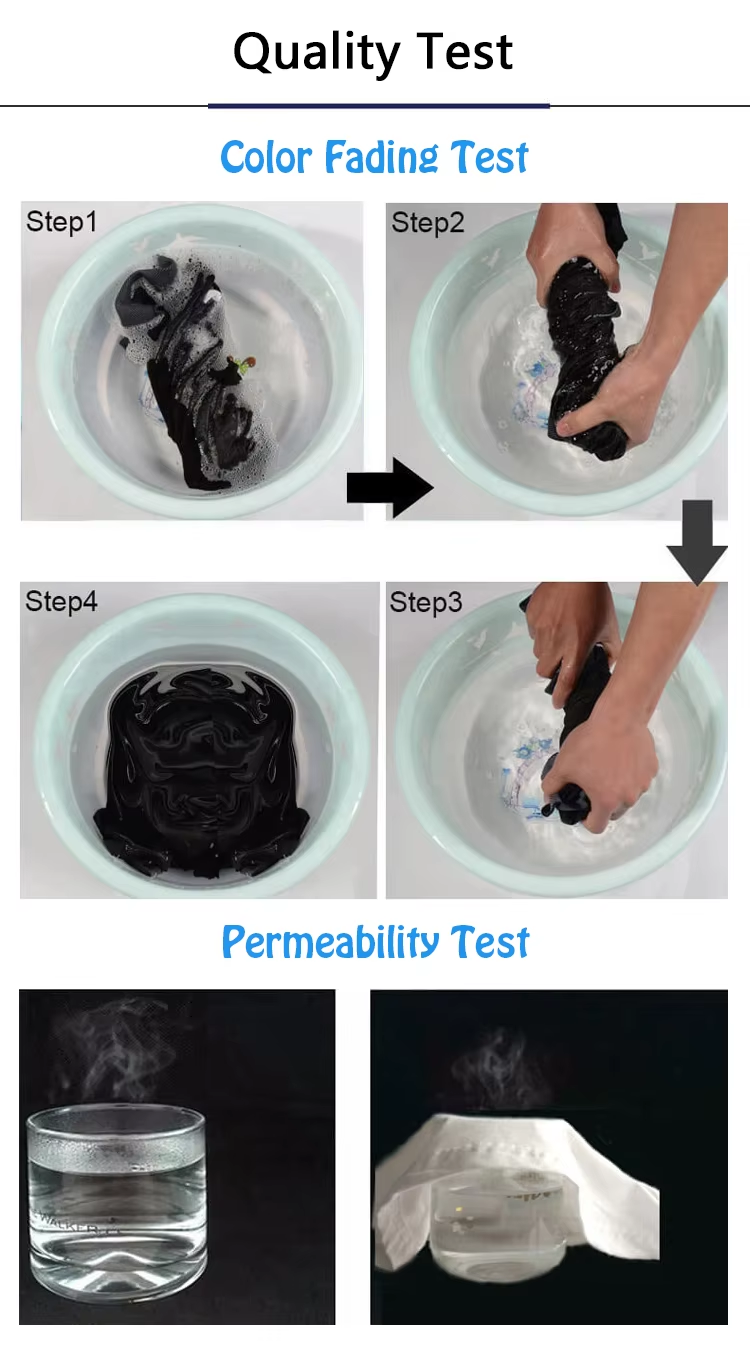 Quality Test

Color Fading Test

Step1

Step2

Step4

Step3

Permeability Test